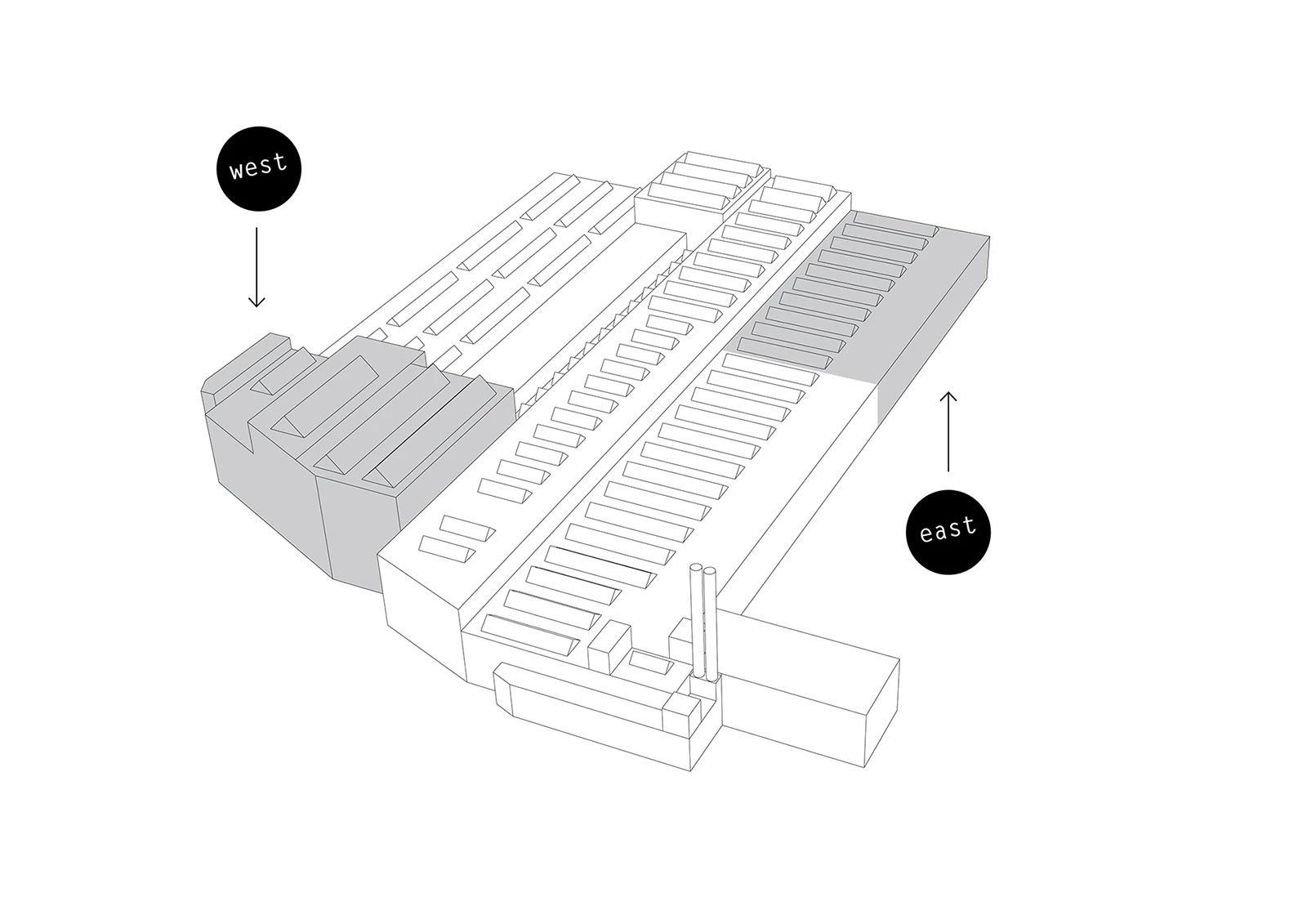 west

east